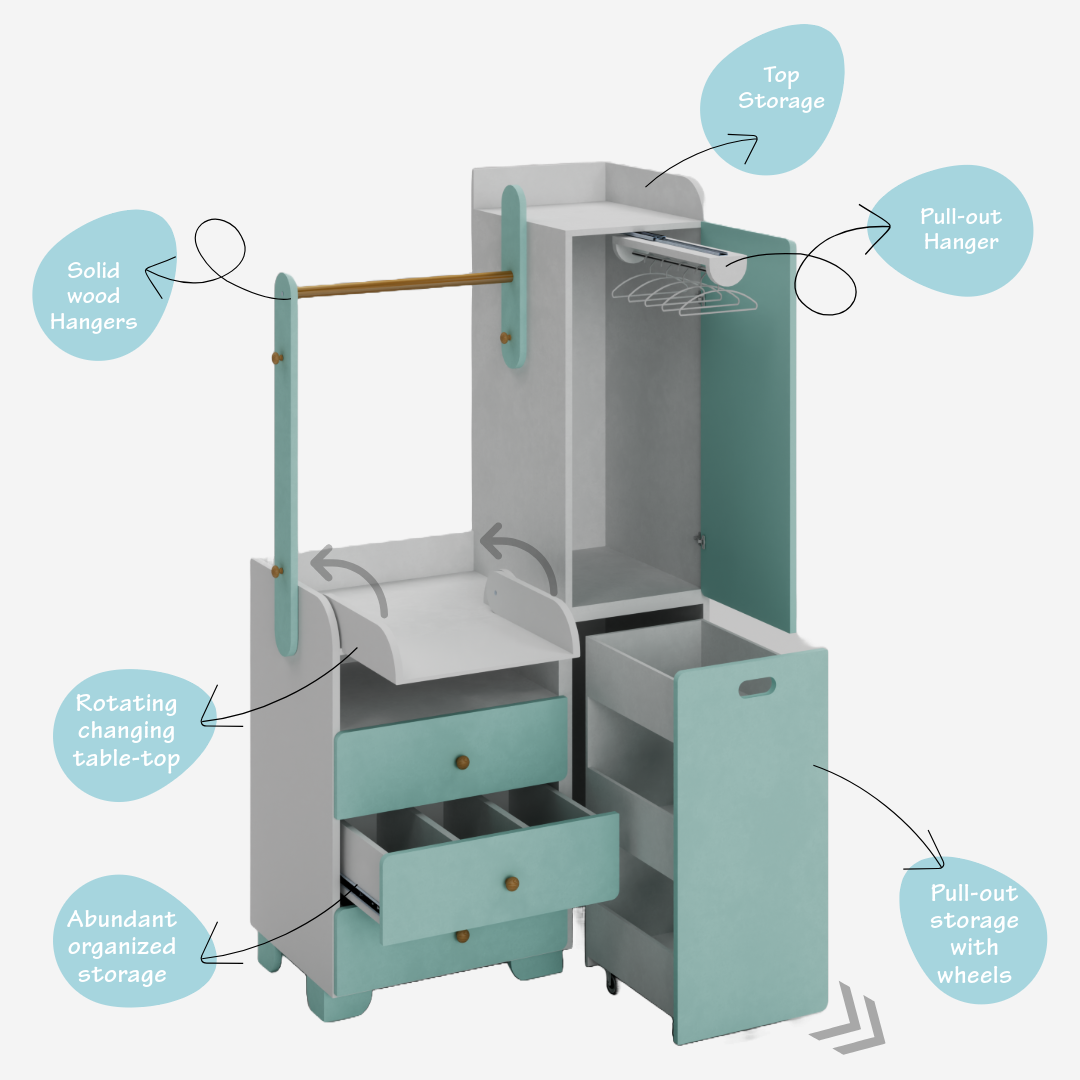 Top Storage

Pull-out Hanger

Solid wood Hangers

Rotating changing table-top

Abundant organized storage

Pull-out storage with wheels